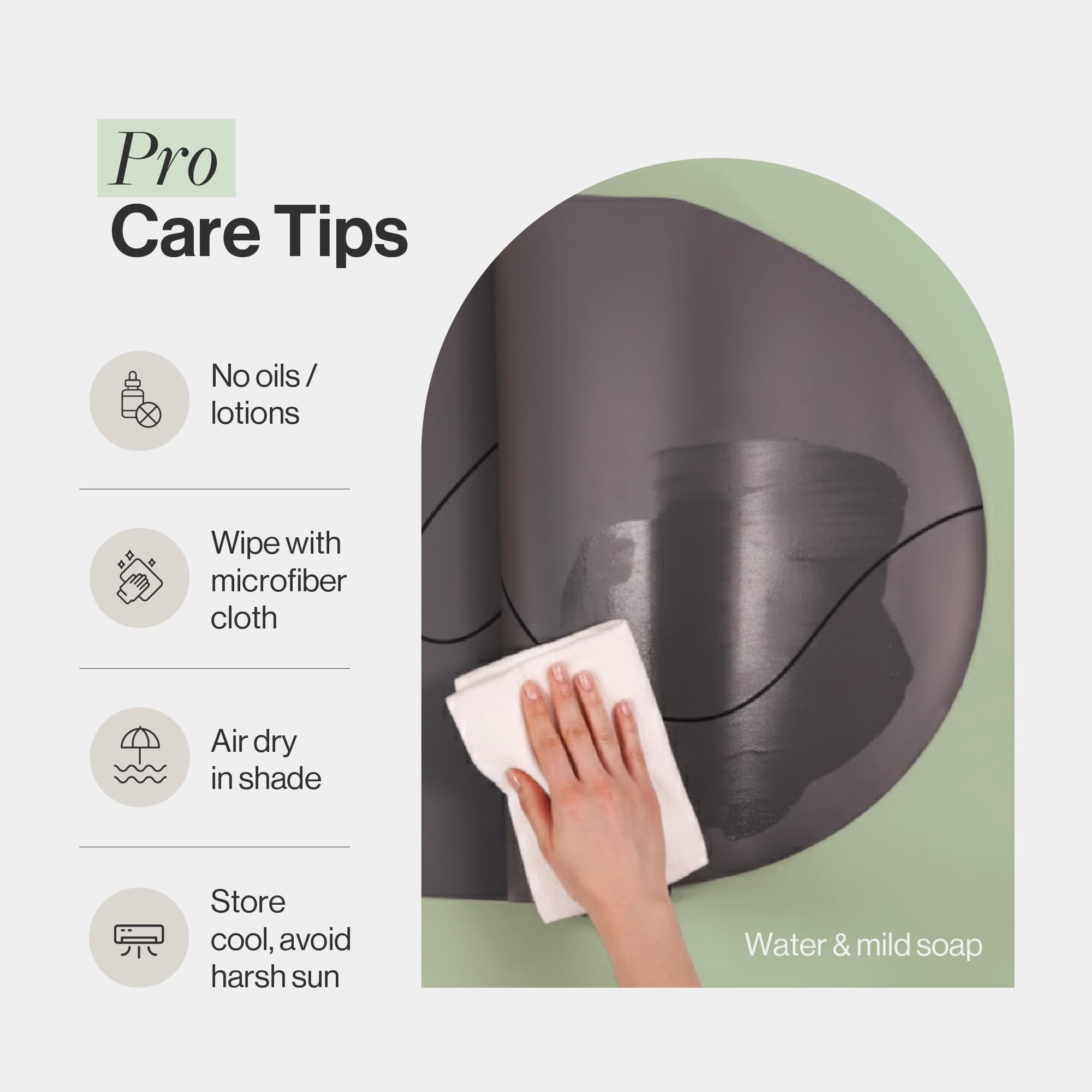 Pro
Care Tips

No oils / lotions

Wipe with microfiber cloth

Air dry in shade

Store cool, avoid harsh sun

Water & mild soap